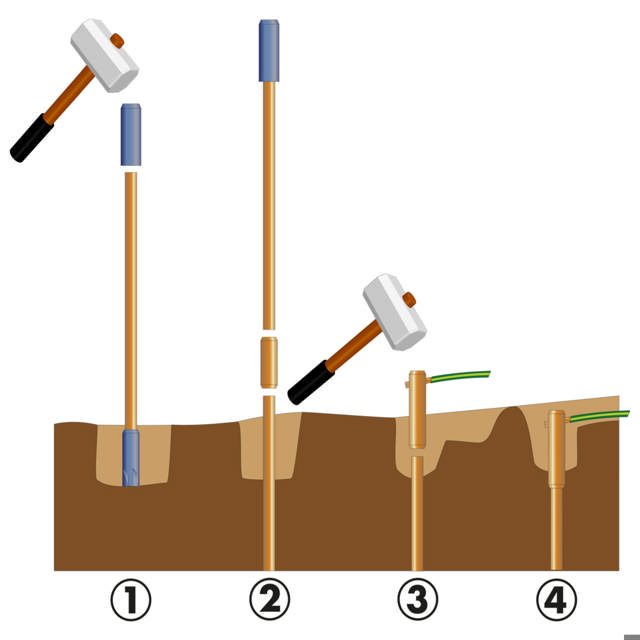 ①
②
③
④