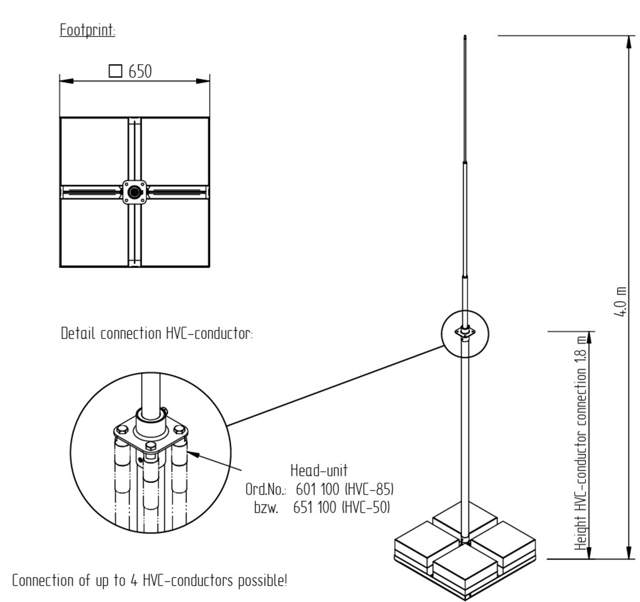 Footprint:

□ 650

Detail connection HVC-conductor:

Head-unit
Ord.No.: 601 100 (HVC-85)
bzw. 651 100 (HVC-50)

Connection of up to 4 HVC-conductors possible!

4.0 m

Height HVC-conductor connection 1.8 m