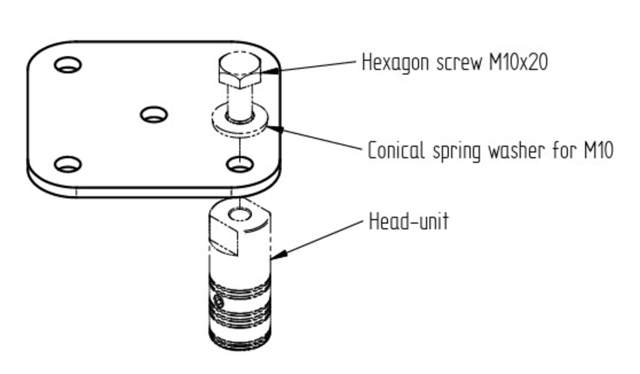 Hexagon screw M10x20

Conical spring washer for M10

Head-unit