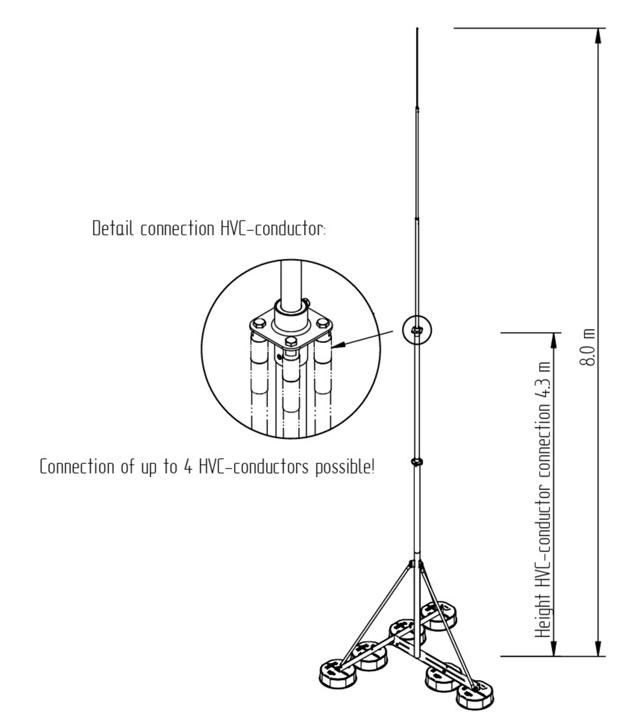 Detail connection HVC-conductor:

Connection of up to 4 HVC-conductors possible!

Height HVC-conductor connection 4.3 m

8.0 m